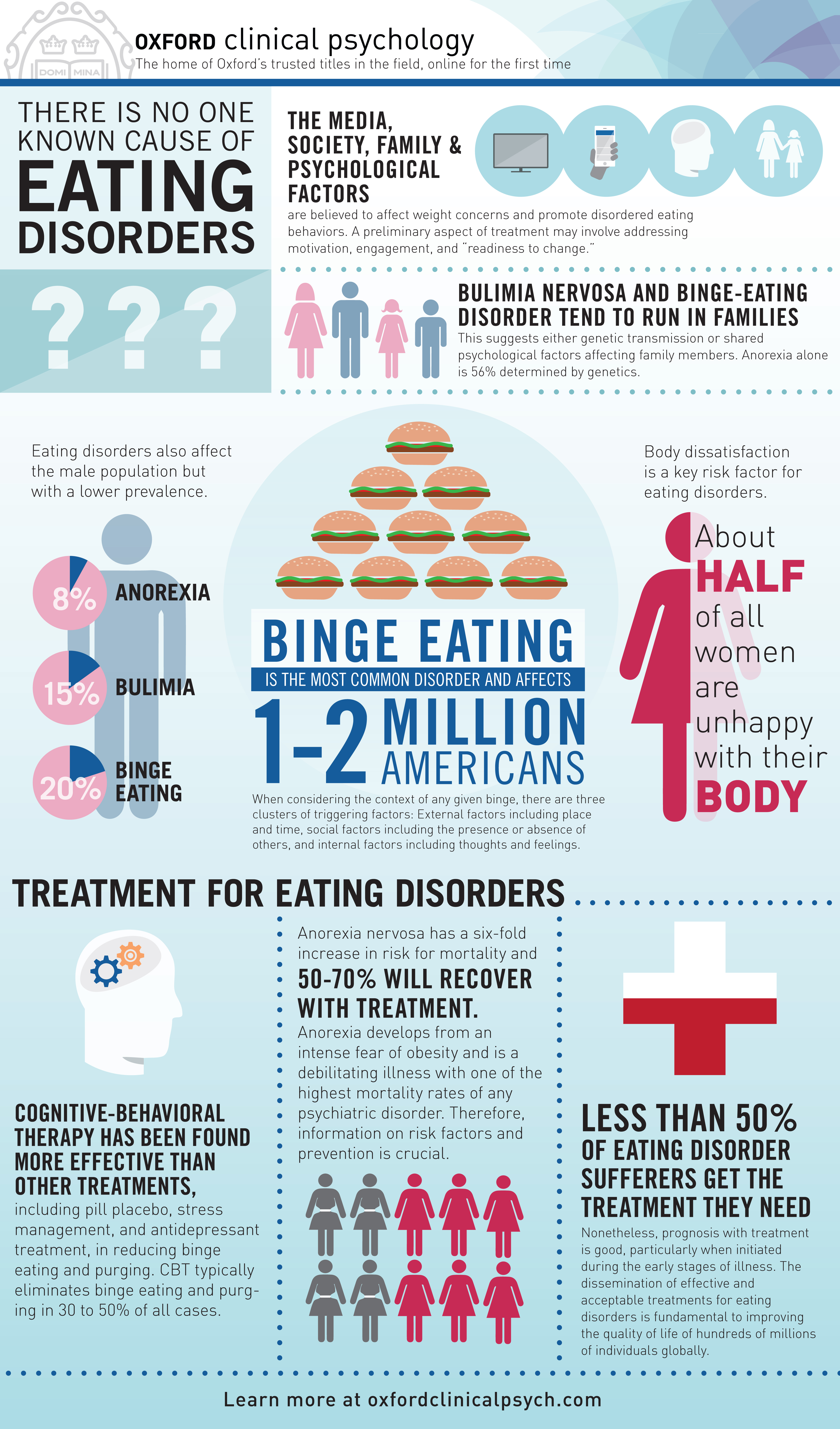 DOMI MINA

OXFORD clinical psychology
The home of Oxford's trusted titles in the field, online for the first time

THERE IS NO ONE KNOWN CAUSE OF EATING DISORDERS

???

THE MEDIA, SOCIETY, FAMILY & PSYCHOLOGICAL FACTORS
are believed to affect weight concerns and promote disordered eating behaviors. A preliminary aspect of treatment may involve addressing motivation, engagement, and "readiness to change."

BULIMIA NERVOSA AND BINGE-EATING DISORDER TEND TO RUN IN FAMILIES
This suggests either genetic transmission or shared psychological factors affecting family members. Anorexia alone is 56% determined by genetics.

Eating disorders also affect the male population but with a lower prevalence.

8% ANOREXIA

15% BULIMIA

20% BINGE EATING

BINGE EATING
IS THE MOST COMMON DISORDER AND AFFECTS
1-2 MILLION AMERICANS

When considering the context of any given binge, there are three clusters of triggering factors: External factors including place and time, social factors including the presence or absence of others, and internal factors including thoughts and feelings.

Body dissatisfaction is a key risk factor for eating disorders.

About HALF of all women are unhappy with their BODY

TREATMENT FOR EATING DISORDERS

COGNITIVE-BEHAVIORAL THERAPY HAS BEEN FOUND MORE EFFECTIVE THAN OTHER TREATMENTS, including pill placebo, stress management, and antidepressant treatment, in reducing binge eating and purging. CBT typically eliminates binge eating and purging in 30 to 50% of all cases.

Anorexia nervosa has a six-fold increase in risk for mortality and
50-70% WILL RECOVER WITH TREATMENT.
Anorexia develops from an intense fear of obesity and is a debilitating illness with one of the highest mortality rates of any psychiatric disorder. Therefore, information on risk factors and prevention is crucial.

LESS THAN 50% OF EATING DISORDER SUFFERERS GET THE TREATMENT THEY NEED
Nonetheless, prognosis with treatment is good, particularly when initiated during the early stages of illness. The dissemination of effective and acceptable treatments for eating disorders is fundamental to improving the quality of life of hundreds of millions of individuals globally.

Learn more at oxfordclinicalpsych.com